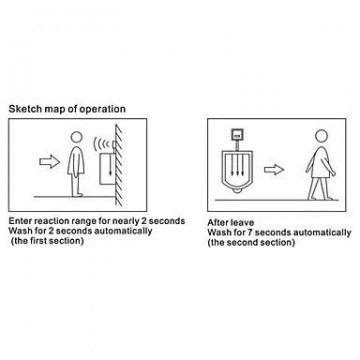 Sketch map of operation

Enter reaction range for nearly 2 seconds
Wash for 2 seconds automatically
(the first section)

After leave
Wash for 7 seconds automatically
(the second section)